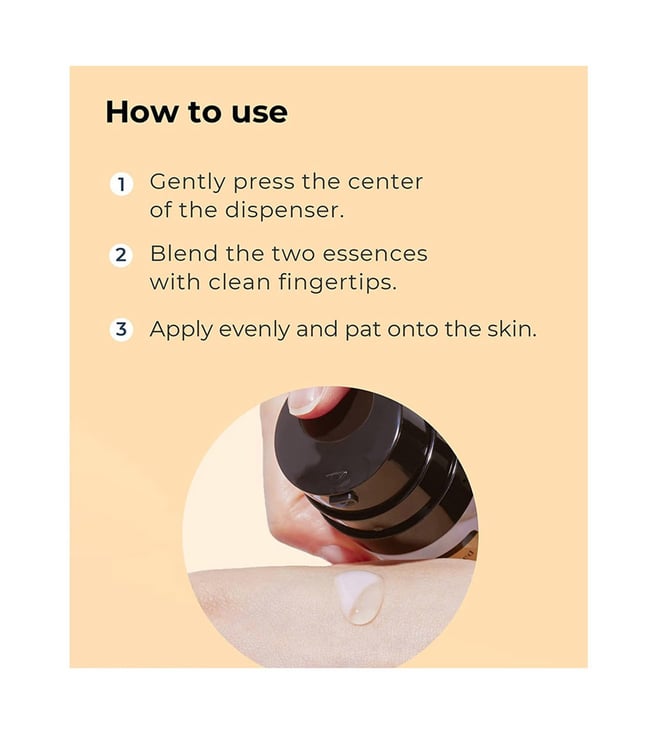 How to use

1 Gently press the center of the dispenser.

2 Blend the two essences with clean fingertips.

3 Apply evenly and pat onto the skin.