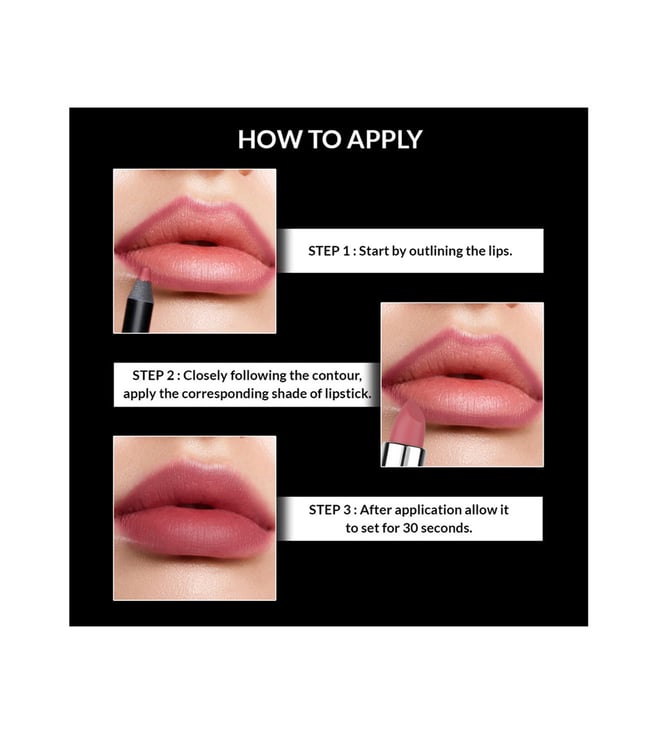 HOW TO APPLY

STEP 1 : Start by outlining the lips.

STEP 2 : Closely following the contour, apply the corresponding shade of lipstick.

STEP 3 : After application allow it to set for 30 seconds.