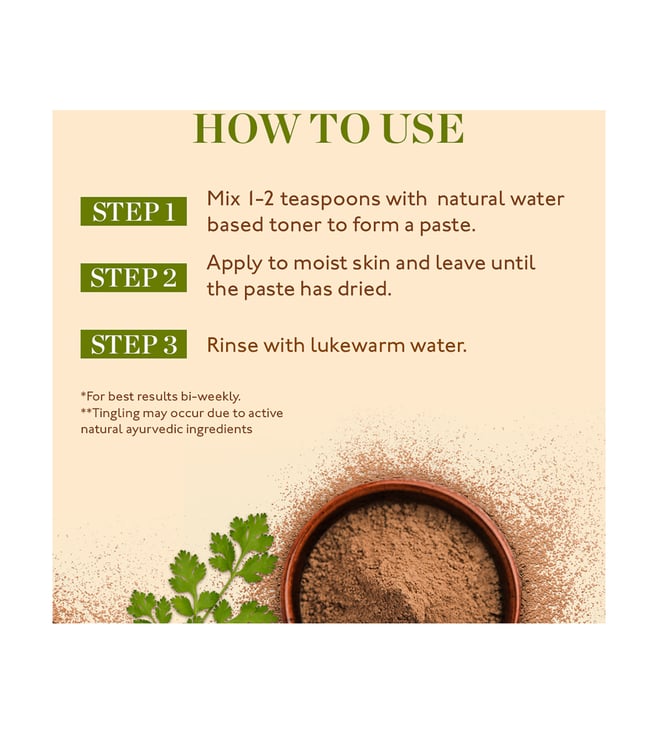 HOW TO USE

STEP 1 Mix 1-2 teaspoons with natural water based toner to form a paste.

STEP 2 Apply to moist skin and leave until the paste has dried.

STEP 3 Rinse with lukewarm water.

*For best results bi-weekly.
**Tingling may occur due to active natural ayurvedic ingredients