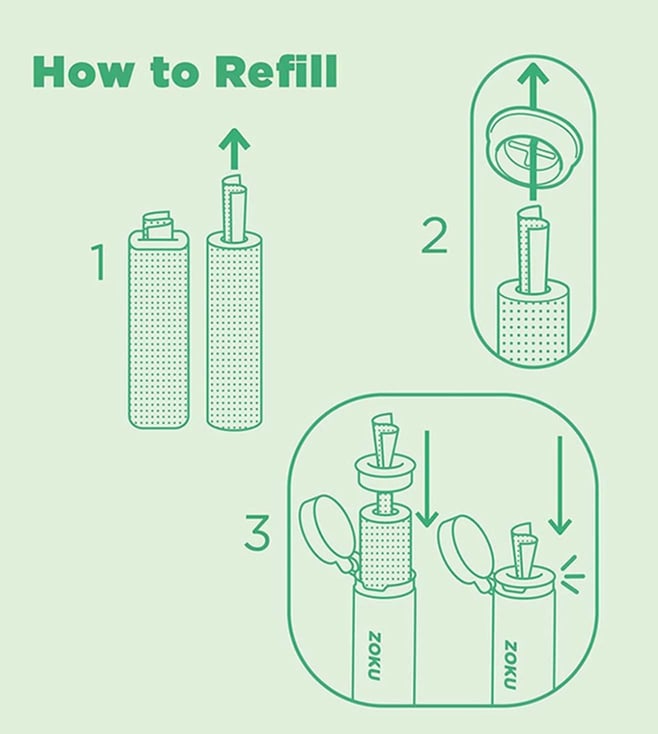 How to Refill

1

2

3

ZOKU

ZOKU