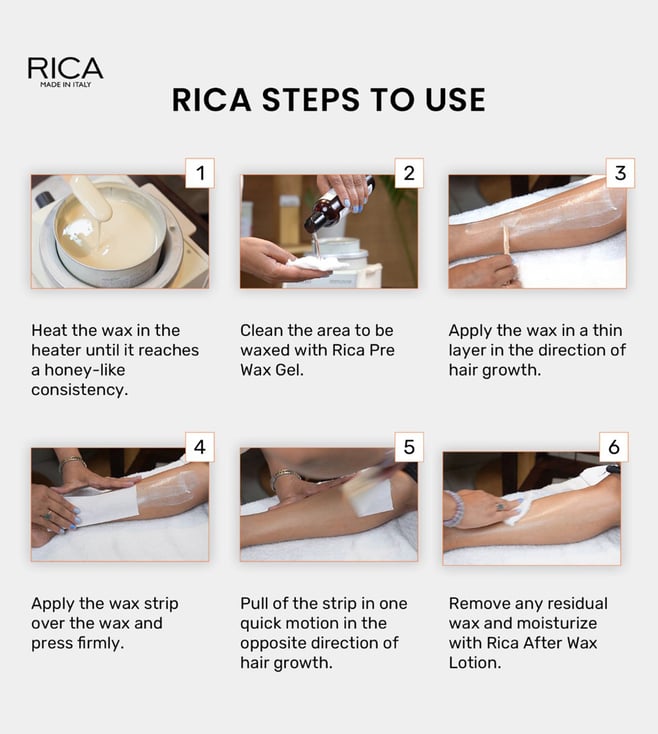 RICA
MADE IN ITALY

RICA STEPS TO USE

1

Heat the wax in the heater until it reaches a honey-like consistency.

2

Clean the area to be waxed with Rica Pre Wax Gel.

3

Apply the wax in a thin layer in the direction of hair growth.

4

Apply the wax strip over the wax and press firmly.

5

Pull of the strip in one quick motion in the opposite direction of hair growth.

6

Remove any residual wax and moisturize with Rica After Wax Lotion.