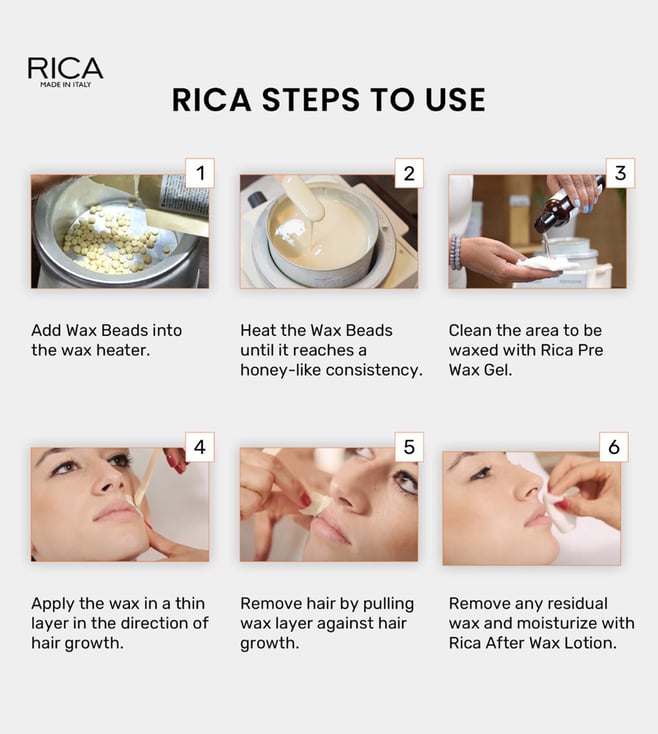 RICA
MADE IN ITALY

RICA STEPS TO USE

1

Add Wax Beads into the wax heater.

2

Heat the Wax Beads until it reaches a honey-like consistency.

3

Clean the area to be waxed with Rica Pre Wax Gel.

4

Apply the wax in a thin layer in the direction of hair growth.

5

Remove hair by pulling wax layer against hair growth.

6

Remove any residual wax and moisturize with Rica After Wax Lotion.