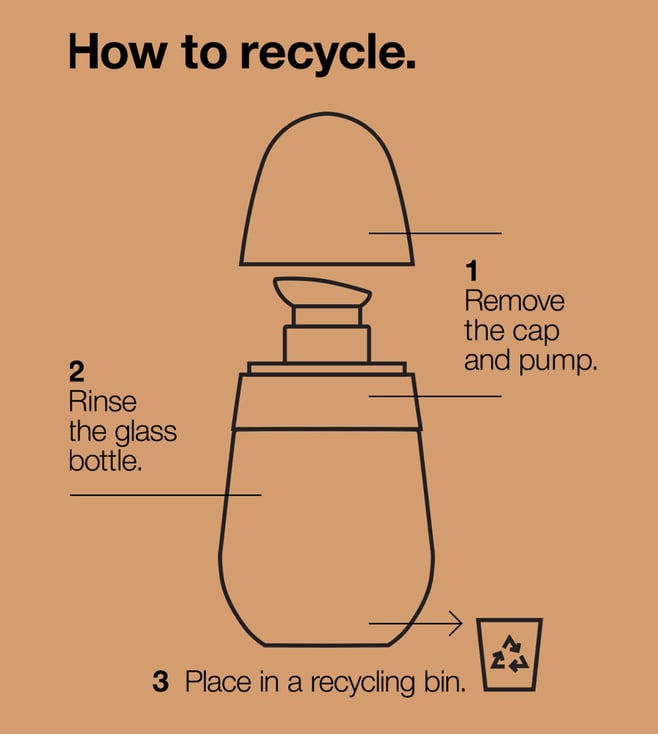 How to recycle.

1
Remove the cap and pump.

2
Rinse the glass bottle.

3 Place in a recycling bin.