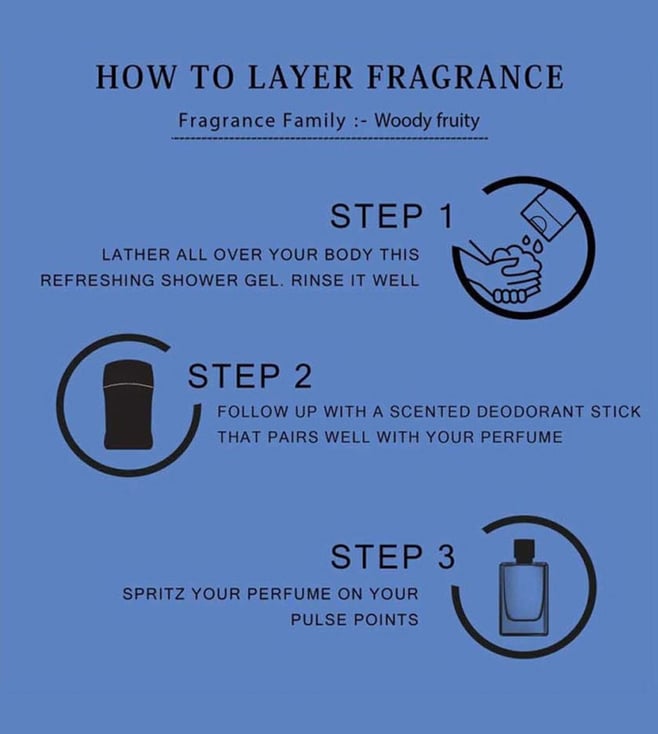 HOW TO LAYER FRAGRANCE

Fragrance Family :- Woody fruity

STEP 1

LATHER ALL OVER YOUR BODY THIS REFRESHING SHOWER GEL. RINSE IT WELL

STEP 2

FOLLOW UP WITH A SCENTED DEODORANT STICK THAT PAIRS WELL WITH YOUR PERFUME

STEP 3

SPRITZ YOUR PERFUME ON YOUR PULSE POINTS