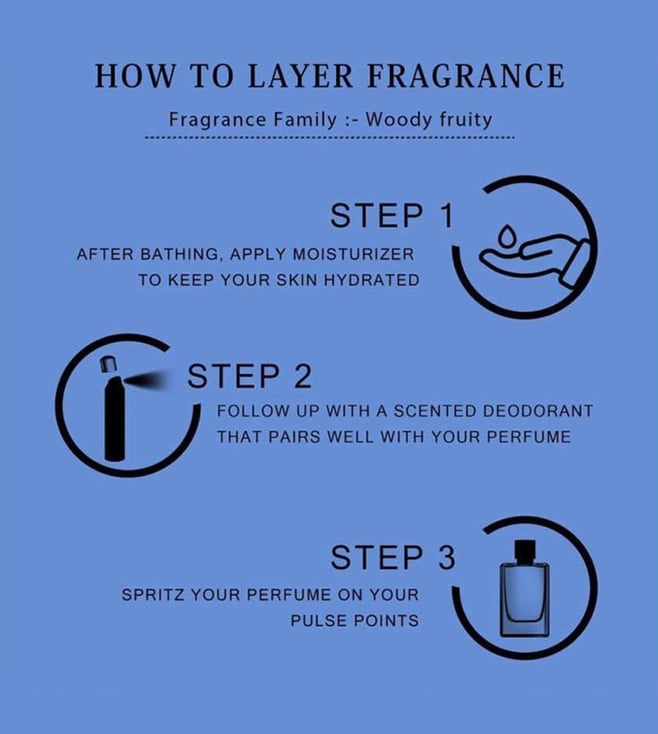 HOW TO LAYER FRAGRANCE

Fragrance Family :- Woody fruity

STEP 1

AFTER BATHING, APPLY MOISTURIZER TO KEEP YOUR SKIN HYDRATED

STEP 2

FOLLOW UP WITH A SCENTED DEODORANT THAT PAIRS WELL WITH YOUR PERFUME

STEP 3

SPRITZ YOUR PERFUME ON YOUR PULSE POINTS