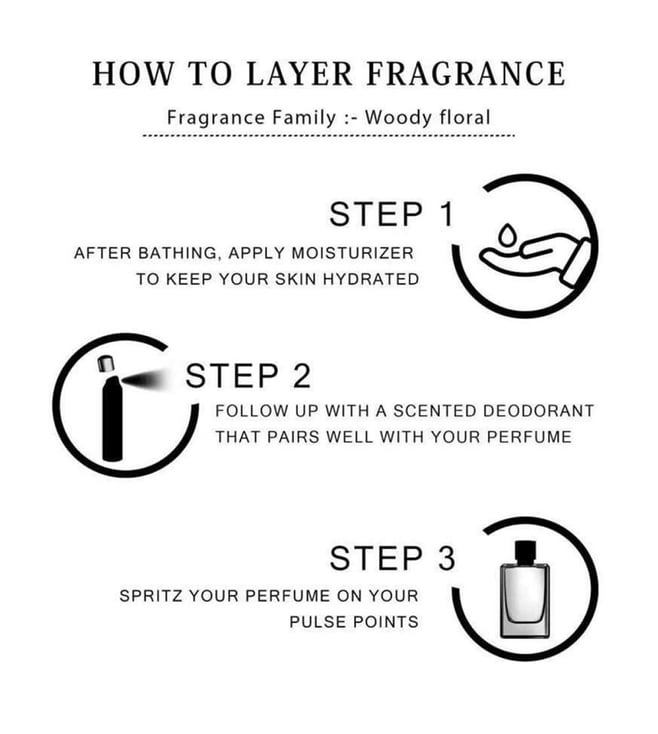 HOW TO LAYER FRAGRANCE

Fragrance Family :- Woody floral

STEP 1

AFTER BATHING, APPLY MOISTURIZER TO KEEP YOUR SKIN HYDRATED

STEP 2

FOLLOW UP WITH A SCENTED DEODORANT THAT PAIRS WELL WITH YOUR PERFUME

STEP 3

SPRITZ YOUR PERFUME ON YOUR PULSE POINTS