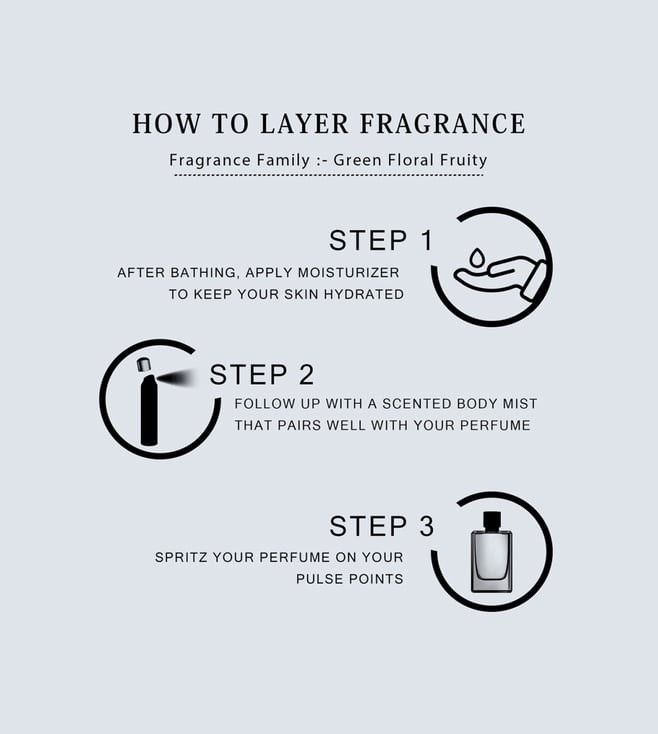 HOW TO LAYER FRAGRANCE

Fragrance Family :- Green Floral Fruity

STEP 1

AFTER BATHING, APPLY MOISTURIZER TO KEEP YOUR SKIN HYDRATED

STEP 2

FOLLOW UP WITH A SCENTED BODY MIST THAT PAIRS WELL WITH YOUR PERFUME

STEP 3

SPRITZ YOUR PERFUME ON YOUR PULSE POINTS