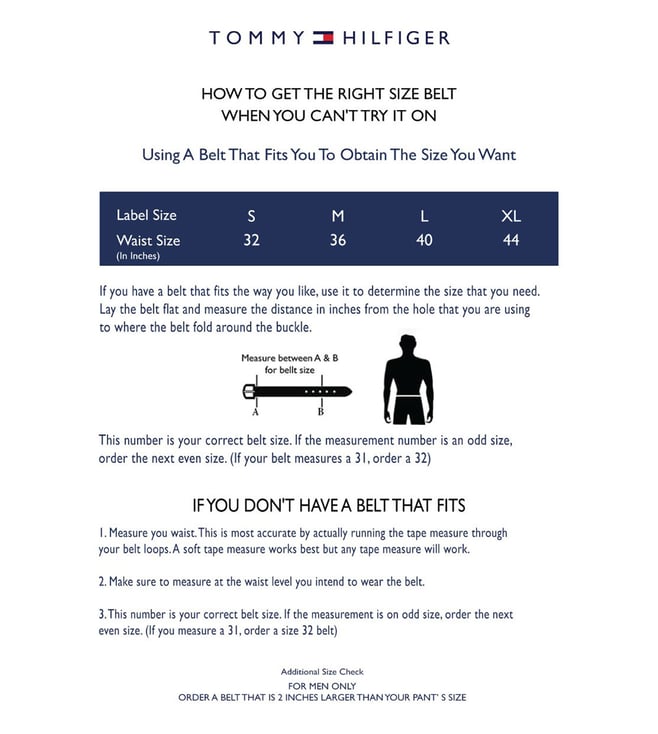 TOMMY HILFIGER

HOW TO GET THE RIGHT SIZE BELT
WHEN YOU CAN'T TRY IT ON

Using A Belt That Fits You To Obtain The Size You Want

| Label Size | S | M | L | XL |
|---|---|---|---|---|
| Waist Size (In Inches) | 32 | 36 | 40 | 44 |

If you have a belt that fits the way you like, use it to determine the size that you need. Lay the belt flat and measure the distance in inches from the hole that you are using to where the belt fold around the buckle.

Measure between A & B for bellt size

A

B

This number is your correct belt size. If the measurement number is an odd size, order the next even size. (If your belt measures a 31, order a 32)

IF YOU DON'T HAVE A BELT THAT FITS

1. Measure you waist. This is most accurate by actually running the tape measure through your belt loops. A soft tape measure works best but any tape measure will work.

2. Make sure to measure at the waist level you intend to wear the belt.

3. This number is your correct belt size. If the measurement is on odd size, order the next even size. (If you measure a 31, order a size 32 belt)

Additional Size Check
FOR MEN ONLY
ORDER A BELT THAT IS 2 INCHES LARGER THAN YOUR PANT' S SIZE