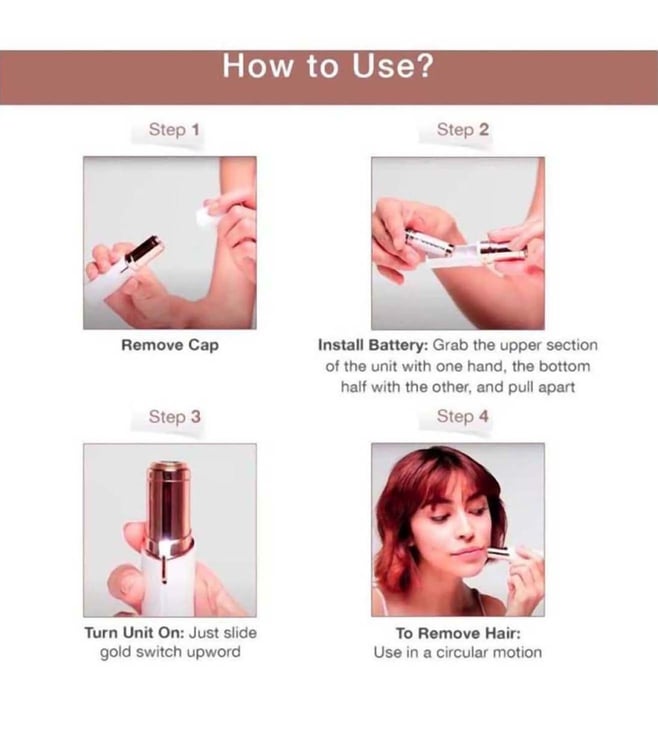 How to Use?

Step 1

Remove Cap

Step 2

Install Battery: Grab the upper section of the unit with one hand, the bottom half with the other, and pull apart

Step 3

Turn Unit On: Just slide gold switch upword

Step 4

To Remove Hair: Use in a circular motion