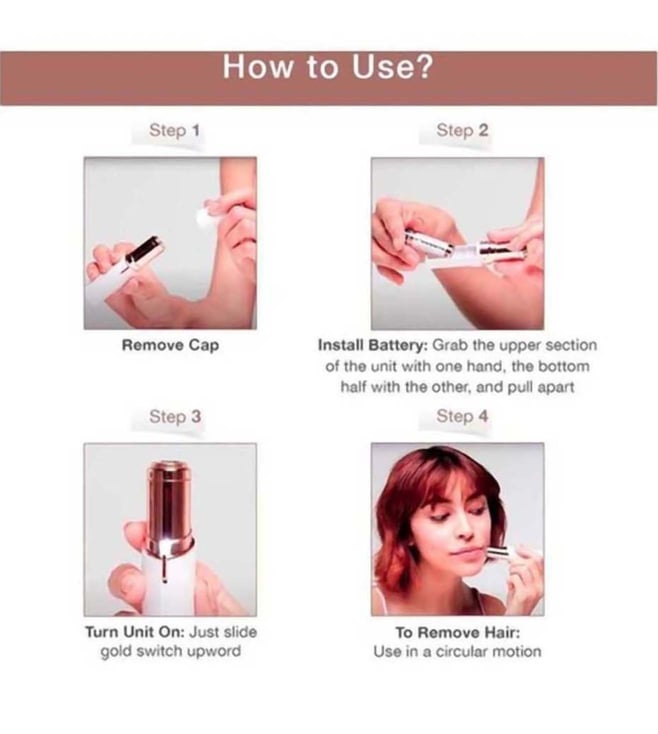 How to Use?

Step 1

Remove Cap

Step 2

Install Battery: Grab the upper section of the unit with one hand, the bottom half with the other, and pull apart

Step 3

Turn Unit On: Just slide gold switch upword

Step 4

To Remove Hair: Use in a circular motion