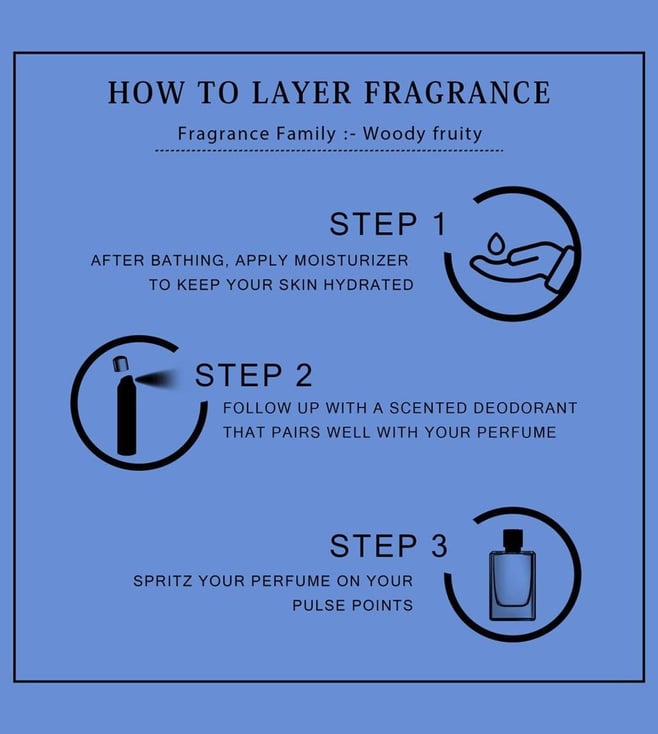 HOW TO LAYER FRAGRANCE

Fragrance Family :- Woody fruity

STEP 1

AFTER BATHING, APPLY MOISTURIZER TO KEEP YOUR SKIN HYDRATED

STEP 2

FOLLOW UP WITH A SCENTED DEODORANT THAT PAIRS WELL WITH YOUR PERFUME

STEP 3

SPRITZ YOUR PERFUME ON YOUR PULSE POINTS