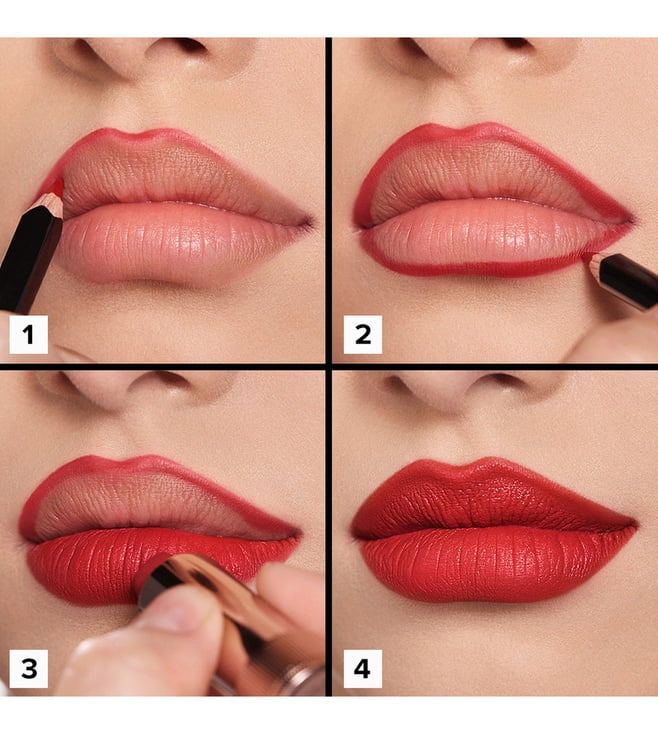 1

2

3

4