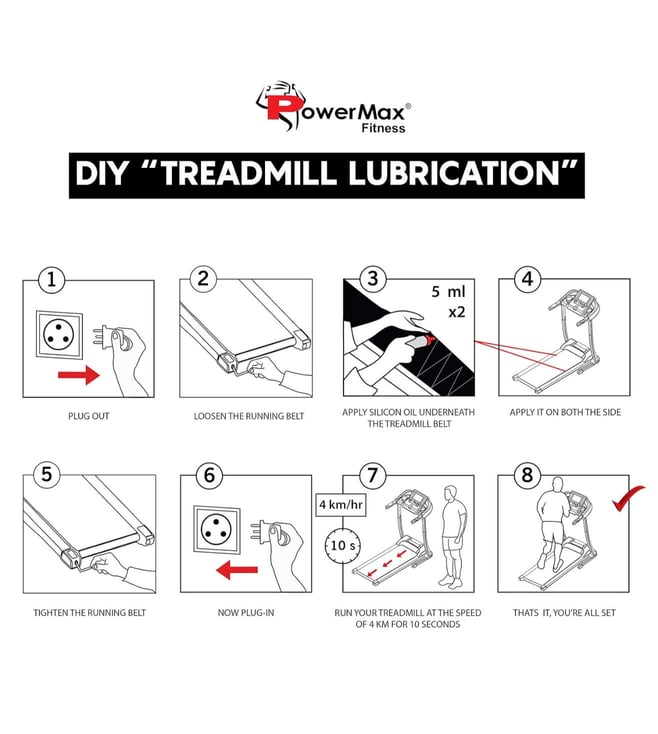 PowerMax® Fitness

DIY "TREADMILL LUBRICATION"

1
PLUG OUT

2
LOOSEN THE RUNNING BELT

3
5 ml x2
APPLY SILICON OIL UNDERNEATH THE TREADMILL BELT

4
APPLY IT ON BOTH THE SIDE

5
TIGHTEN THE RUNNING BELT

6
NOW PLUG-IN

7
4 km/hr
10 s
RUN YOUR TREADMILL AT THE SPEED OF 4 KM FOR 10 SECONDS

8
THATS IT, YOU'RE ALL SET