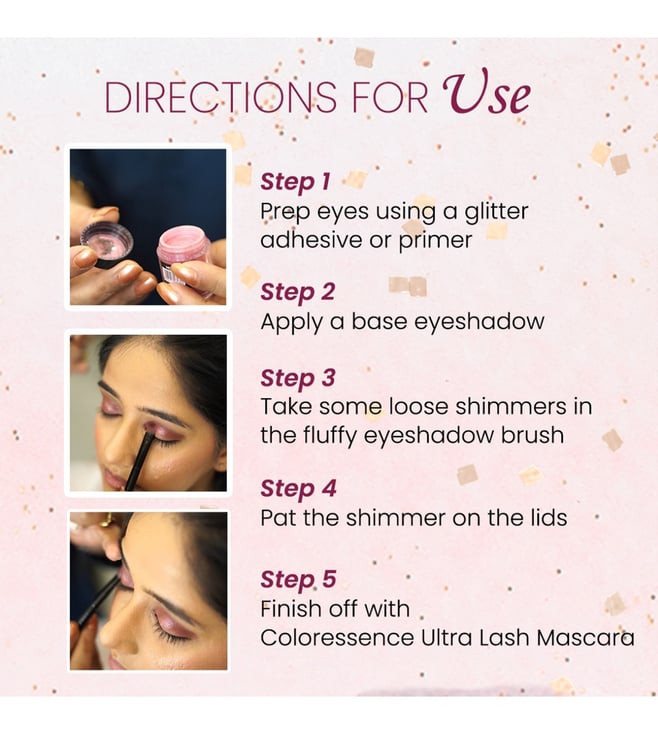 DIRECTIONS FOR Use

Step 1
Prep eyes using a glitter adhesive or primer

Step 2
Apply a base eyeshadow

Step 3
Take some loose shimmers in the fluffy eyeshadow brush

Step 4
Pat the shimmer on the lids

Step 5
Finish off with Coloressence Ultra Lash Mascara