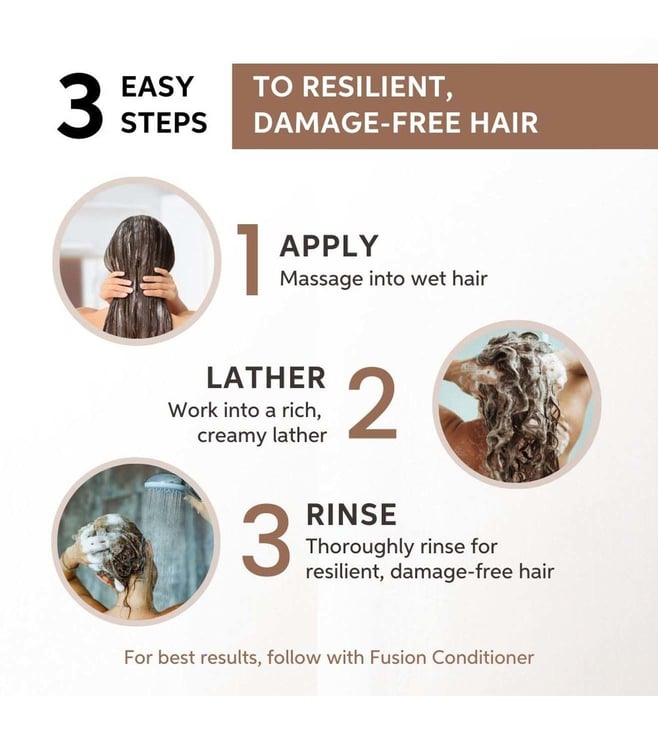 3 EASY STEPS TO RESILIENT, DAMAGE-FREE HAIR

1 APPLY
Massage into wet hair

LATHER 2
Work into a rich, creamy lather

3 RINSE
Thoroughly rinse for resilient, damage-free hair

For best results, follow with Fusion Conditioner