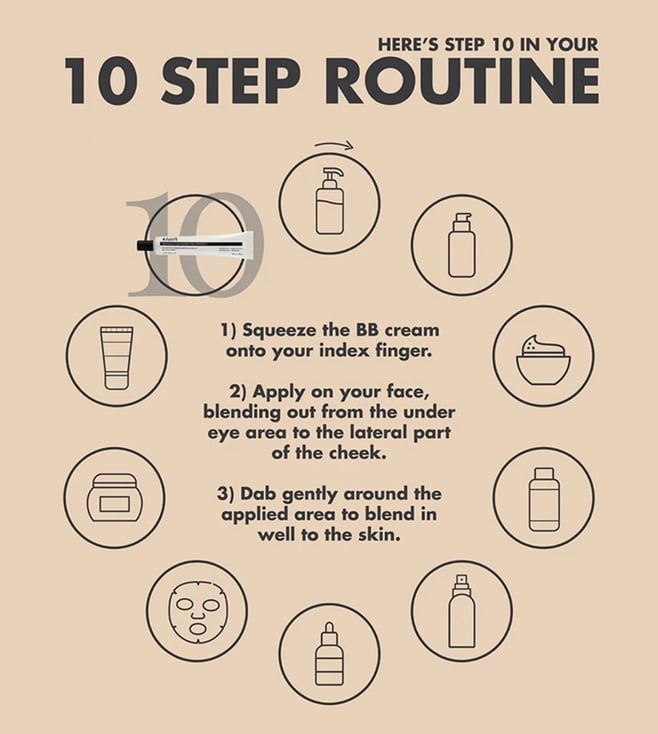 HERE'S STEP 10 IN YOUR
10 STEP ROUTINE

10

1) Squeeze the BB cream onto your index finger.

2) Apply on your face, blending out from the under eye area to the lateral part of the cheek.

3) Dab gently around the applied area to blend in well to the skin.