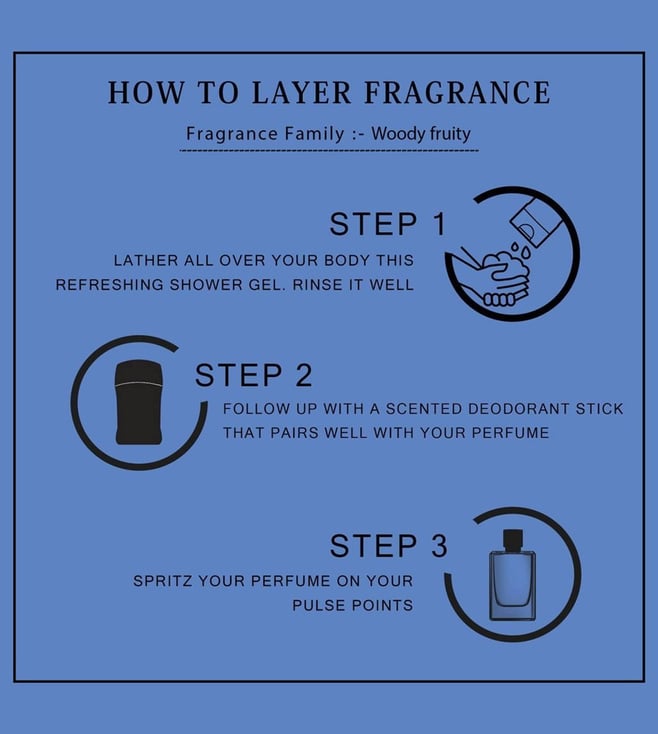 HOW TO LAYER FRAGRANCE

Fragrance Family :- Woody fruity

STEP 1

LATHER ALL OVER YOUR BODY THIS REFRESHING SHOWER GEL. RINSE IT WELL

STEP 2

FOLLOW UP WITH A SCENTED DEODORANT STICK THAT PAIRS WELL WITH YOUR PERFUME

STEP 3

SPRITZ YOUR PERFUME ON YOUR PULSE POINTS