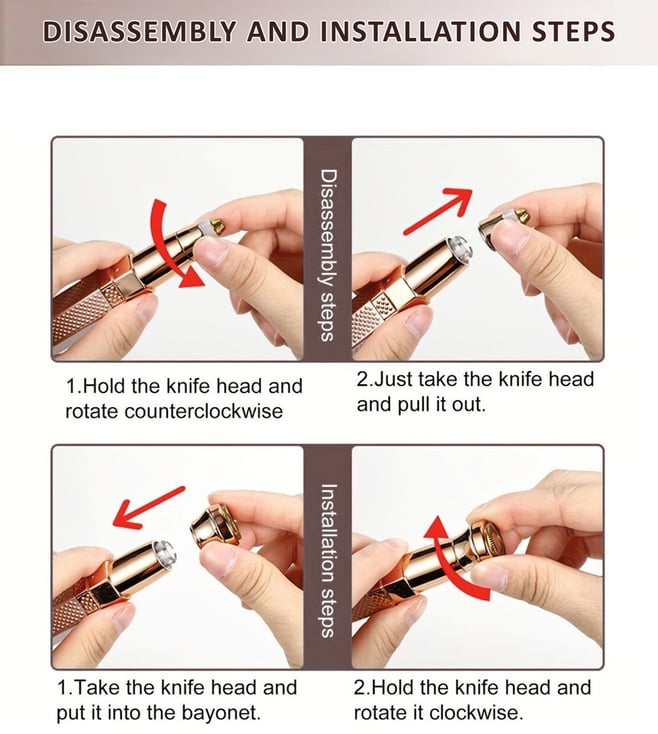 DISASSEMBLY AND INSTALLATION STEPS

Disassembly steps

1.Hold the knife head and rotate counterclockwise

2.Just take the knife head and pull it out.

Installation steps

1.Take the knife head and put it into the bayonet.

2.Hold the knife head and rotate it clockwise.