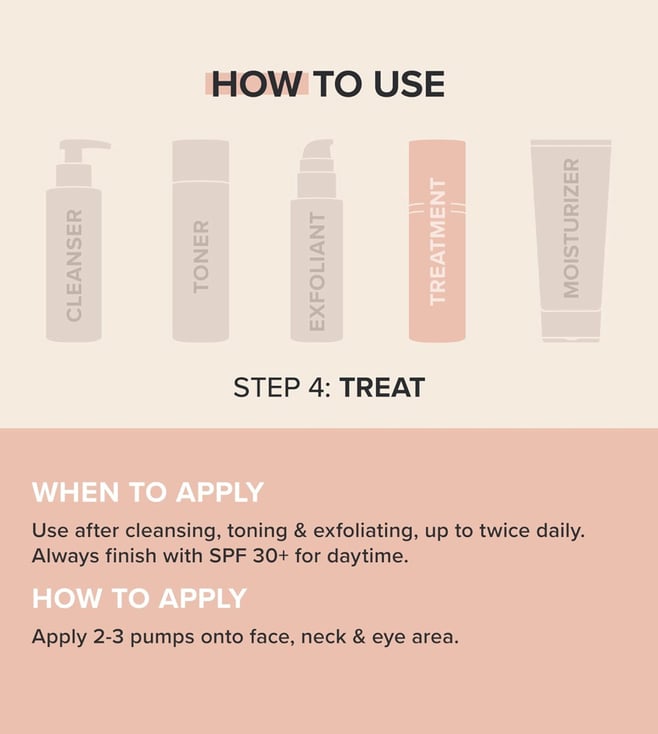 HOW TO USE

CLEANSER

TONER

EXFOLIANT

TREATMENT

MOISTURIZER

STEP 4: TREAT

WHEN TO APPLY

Use after cleansing, toning & exfoliating, up to twice daily. Always finish with SPF 30+ for daytime.

HOW TO APPLY

Apply 2-3 pumps onto face, neck & eye area.