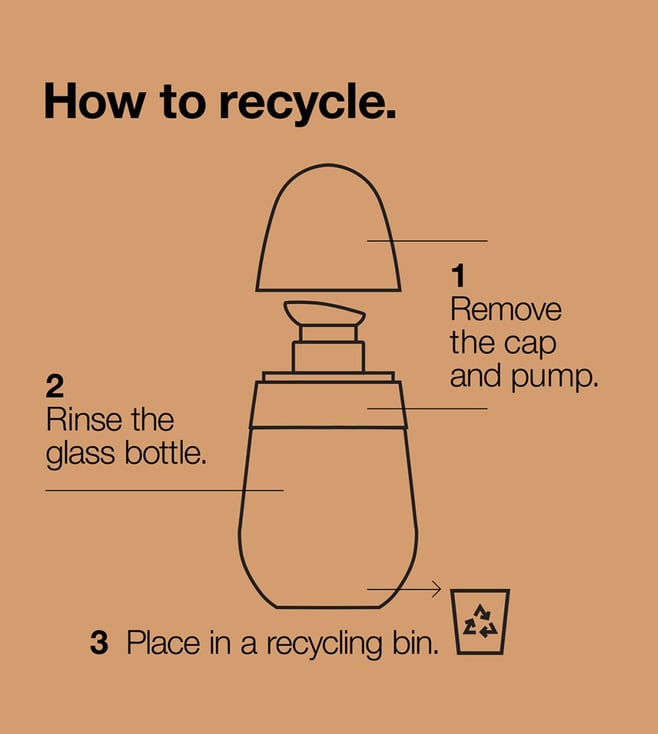 How to recycle.

1
Remove the cap and pump.

2
Rinse the glass bottle.

3 Place in a recycling bin.