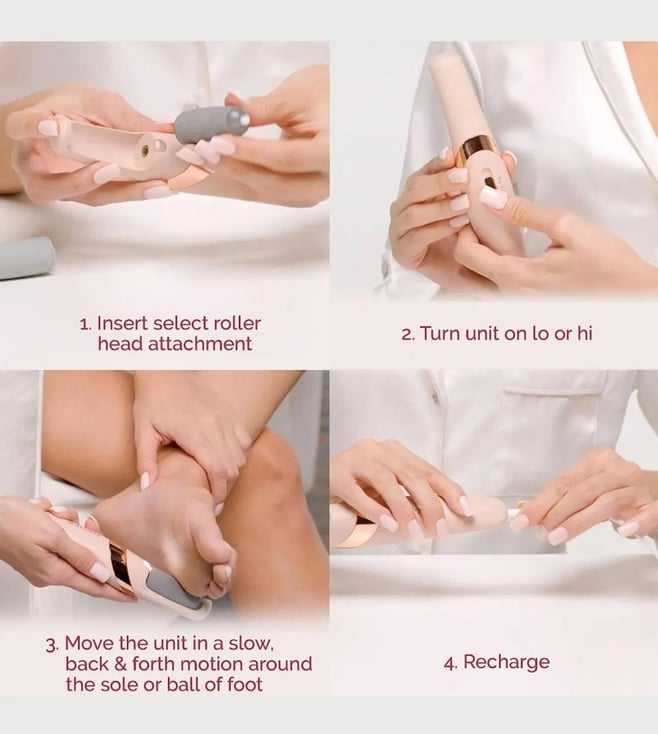 1. Insert select roller head attachment

2. Turn unit on lo or hi

3. Move the unit in a slow, back & forth motion around the sole or ball of foot

4. Recharge