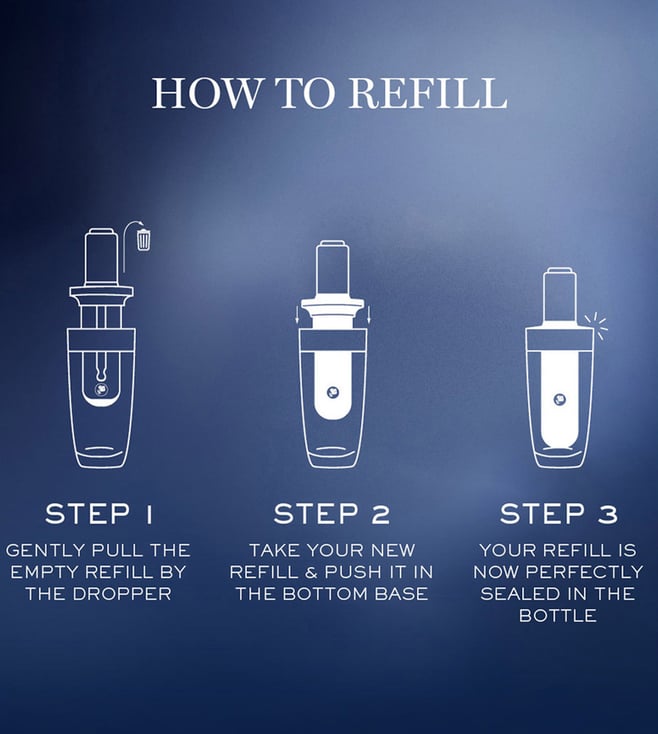 HOW TO REFILL

STEP 1
GENTLY PULL THE EMPTY REFILL BY THE DROPPER

STEP 2
TAKE YOUR NEW REFILL & PUSH IT IN THE BOTTOM BASE

STEP 3
YOUR REFILL IS NOW PERFECTLY SEALED IN THE BOTTLE