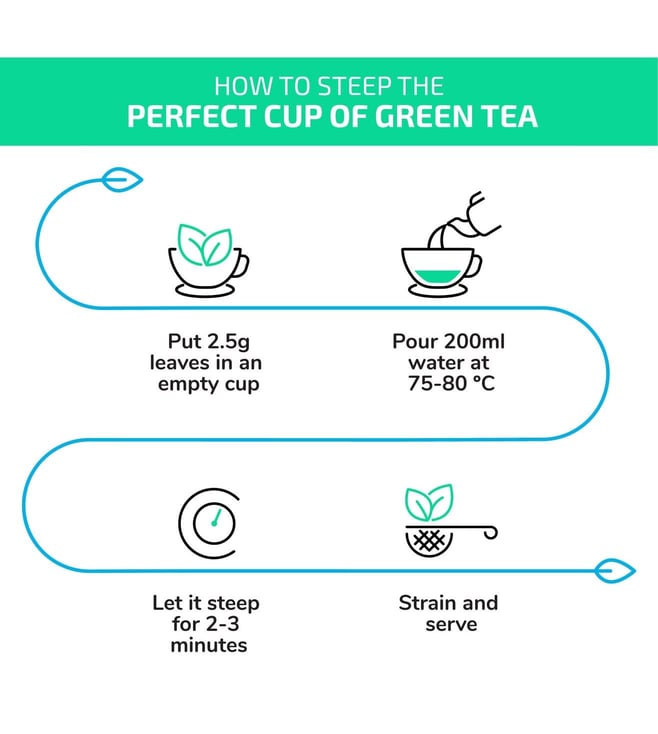 HOW TO STEEP THE
PERFECT CUP OF GREEN TEA

Put 2.5g leaves in an empty cup

Pour 200ml water at 75-80 °C

Let it steep for 2-3 minutes

Strain and serve