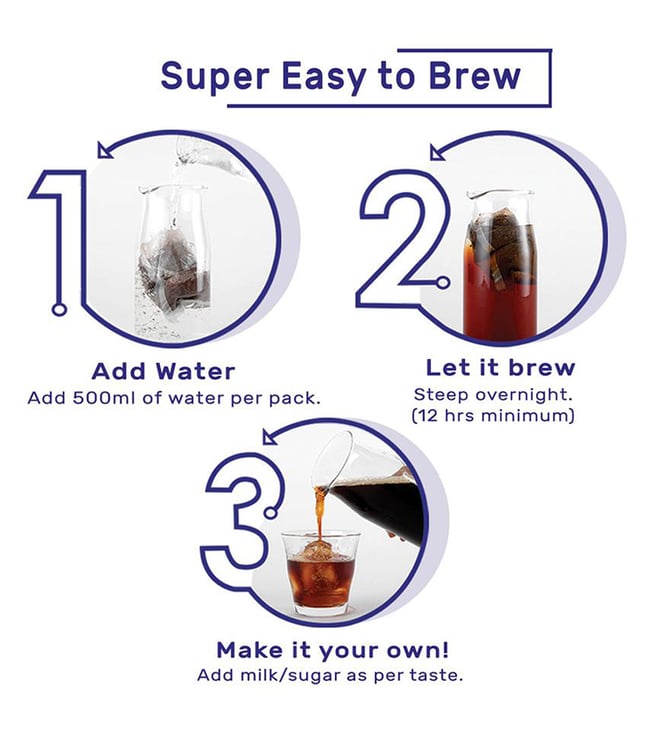 Super Easy to Brew

1

Add Water
Add 500ml of water per pack.

2

Let it brew
Steep overnight.
(12 hrs minimum)

3

Make it your own!
Add milk/sugar as per taste.