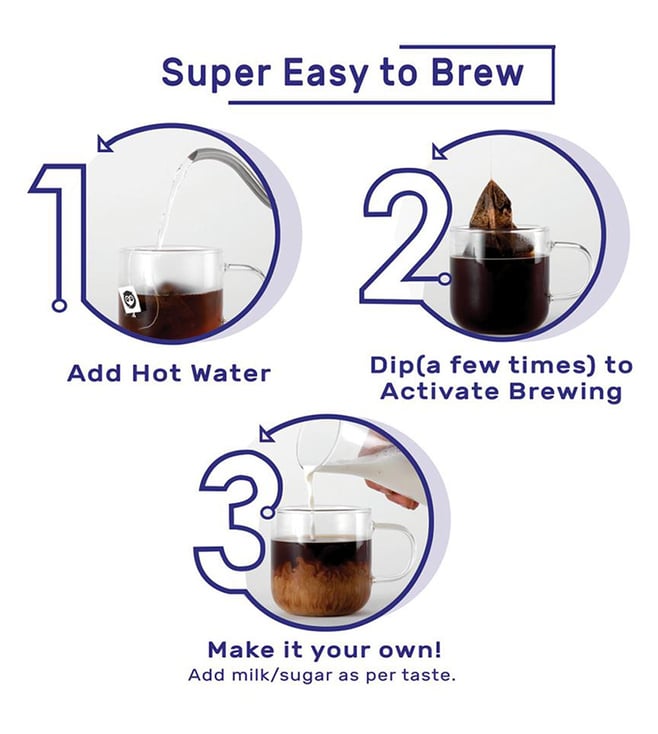 Super Easy to Brew

1

Add Hot Water

2

Dip(a few times) to Activate Brewing

3

Make it your own!
Add milk/sugar as per taste.