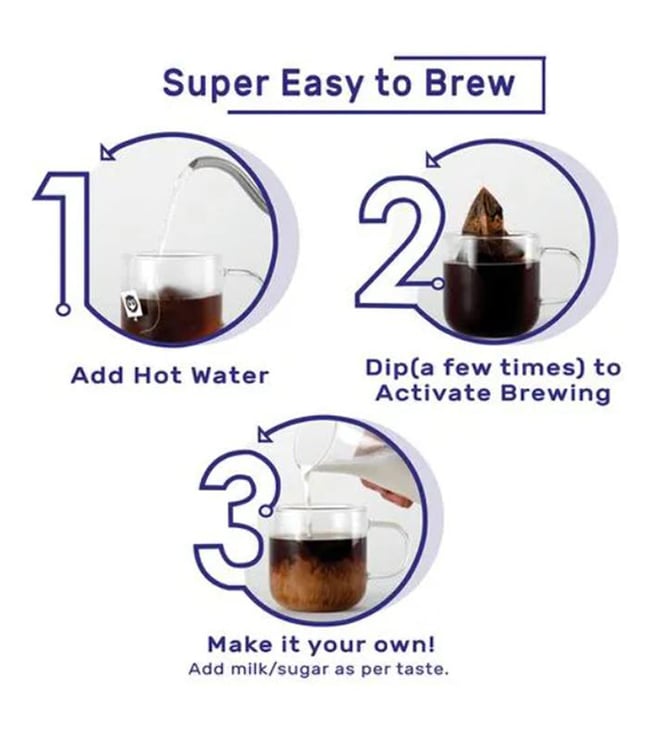 Super Easy to Brew

1

Add Hot Water

2

Dip(a few times) to Activate Brewing

3

Make it your own!
Add milk/sugar as per taste.