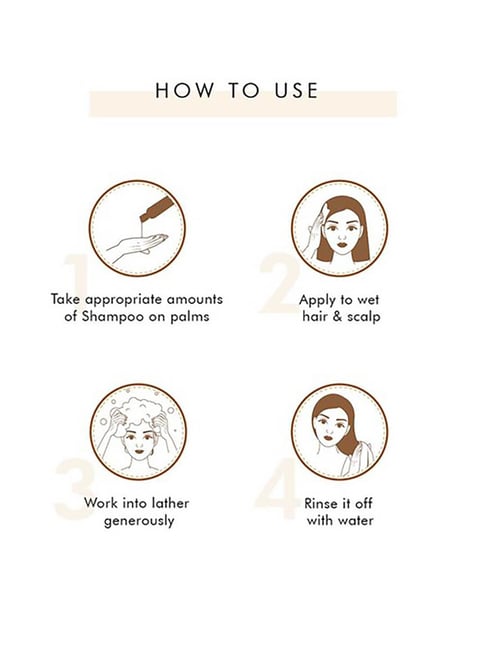 HOW TO USE

1
Take appropriate amounts of Shampoo on palms

2
Apply to wet hair & scalp

3
Work into lather generously

4
Rinse it off with water