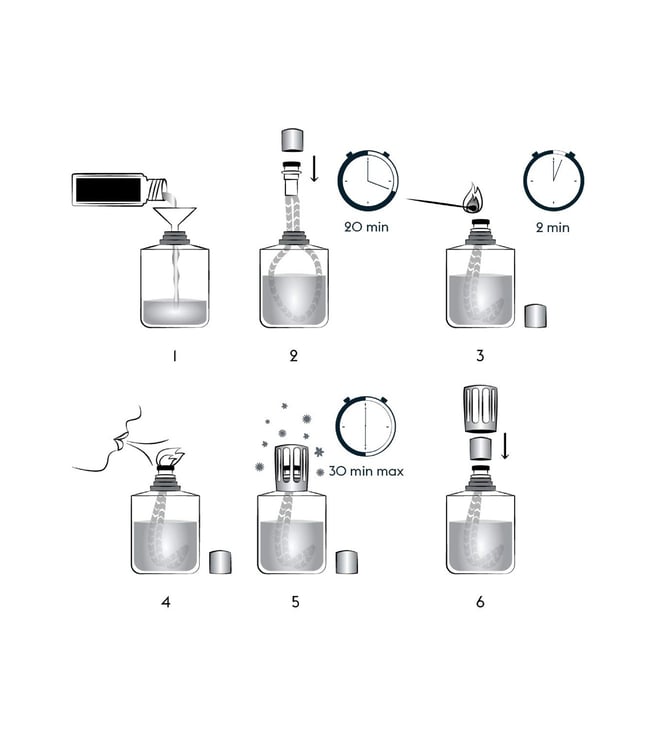 20 min

2 min

1

2

3

30 min max

4

5

6