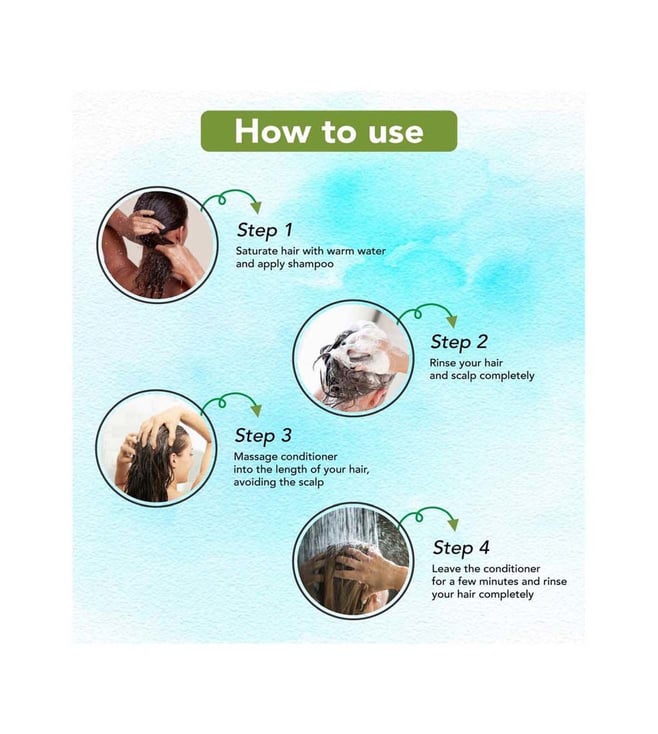 How to use

Step 1
Saturate hair with warm water and apply shampoo

Step 2
Rinse your hair and scalp completely

Step 3
Massage conditioner into the length of your hair, avoiding the scalp

Step 4
Leave the conditioner for a few minutes and rinse your hair completely