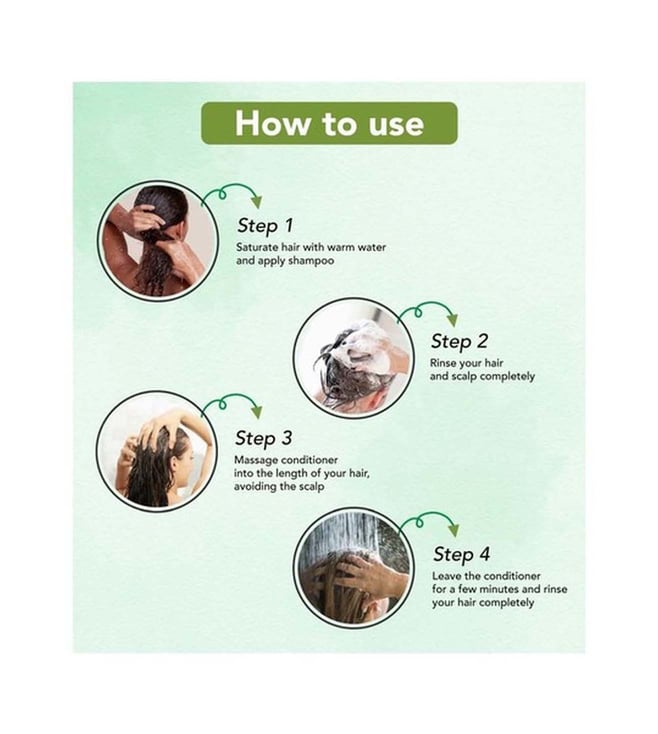 How to use

Step 1
Saturate hair with warm water and apply shampoo

Step 2
Rinse your hair and scalp completely

Step 3
Massage conditioner into the length of your hair, avoiding the scalp

Step 4
Leave the conditioner for a few minutes and rinse your hair completely