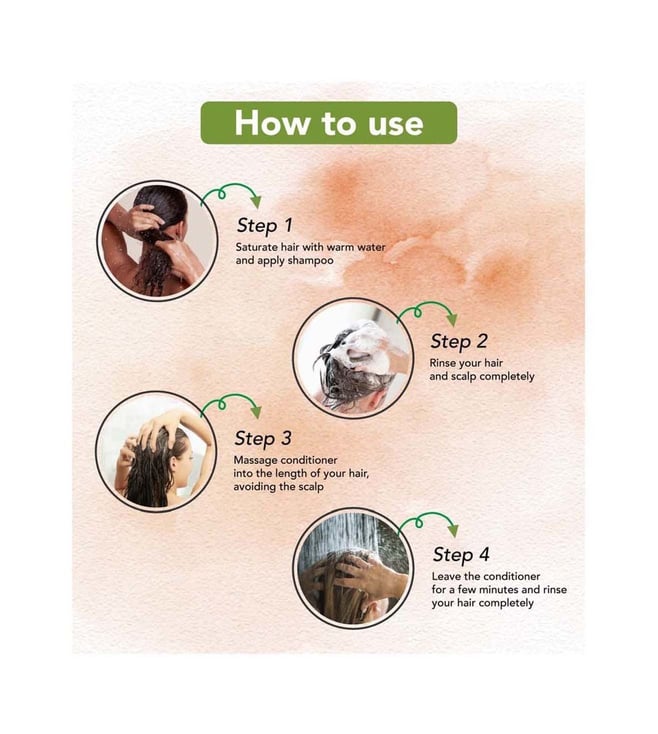 How to use

Step 1
Saturate hair with warm water and apply shampoo

Step 2
Rinse your hair and scalp completely

Step 3
Massage conditioner into the length of your hair, avoiding the scalp

Step 4
Leave the conditioner for a few minutes and rinse your hair completely