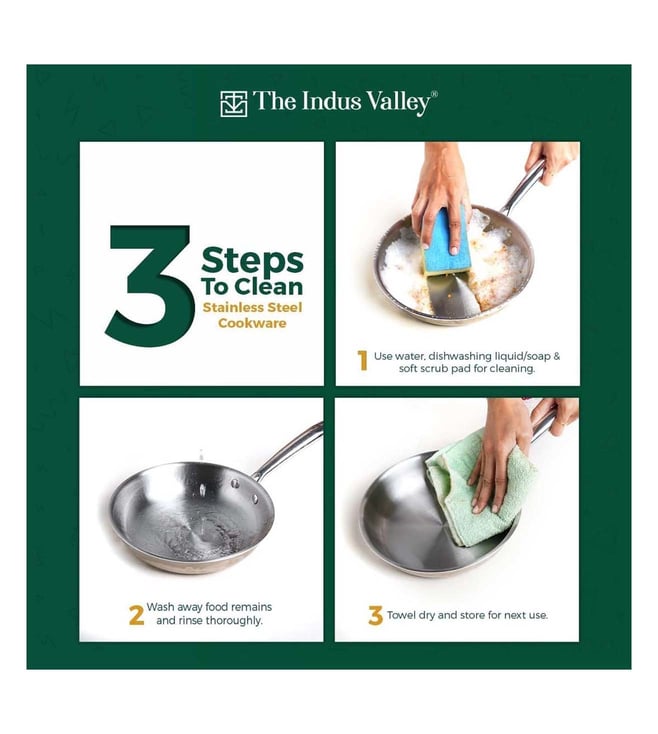 The Indus Valley®

3 Steps To Clean Stainless Steel Cookware

1 Use water, dishwashing liquid/soap & soft scrub pad for cleaning.

2 Wash away food remains and rinse thoroughly.

3 Towel dry and store for next use.