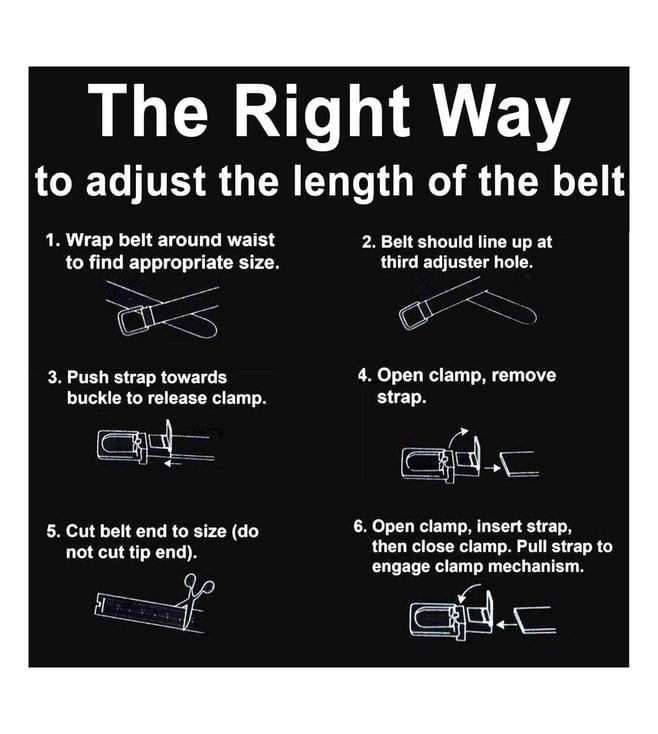 The Right Way

to adjust the length of the belt

1. Wrap belt around waist to find appropriate size.

2. Belt should line up at third adjuster hole.

3. Push strap towards buckle to release clamp.

4. Open clamp, remove strap.

5. Cut belt end to size (do not cut tip end).

6. Open clamp, insert strap, then close clamp. Pull strap to engage clamp mechanism.