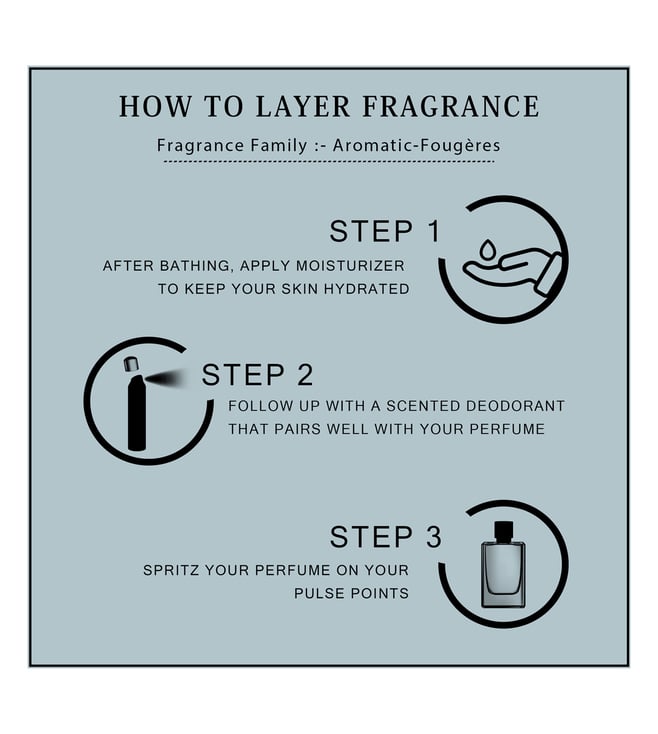 HOW TO LAYER FRAGRANCE

Fragrance Family :- Aromatic-Fougères

STEP 1

AFTER BATHING, APPLY MOISTURIZER TO KEEP YOUR SKIN HYDRATED

STEP 2

FOLLOW UP WITH A SCENTED DEODORANT THAT PAIRS WELL WITH YOUR PERFUME

STEP 3

SPRITZ YOUR PERFUME ON YOUR PULSE POINTS