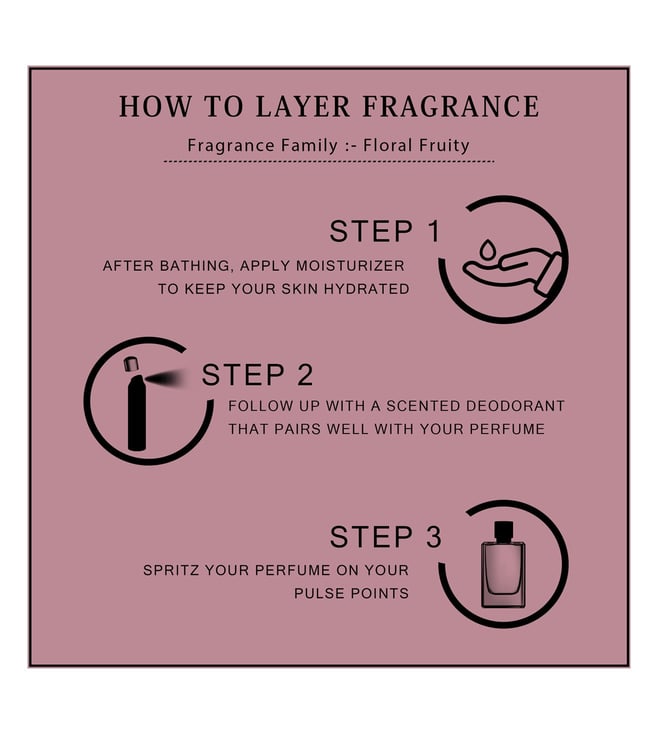 HOW TO LAYER FRAGRANCE

Fragrance Family :- Floral Fruity

STEP 1

AFTER BATHING, APPLY MOISTURIZER TO KEEP YOUR SKIN HYDRATED

STEP 2

FOLLOW UP WITH A SCENTED DEODORANT THAT PAIRS WELL WITH YOUR PERFUME

STEP 3

SPRITZ YOUR PERFUME ON YOUR PULSE POINTS