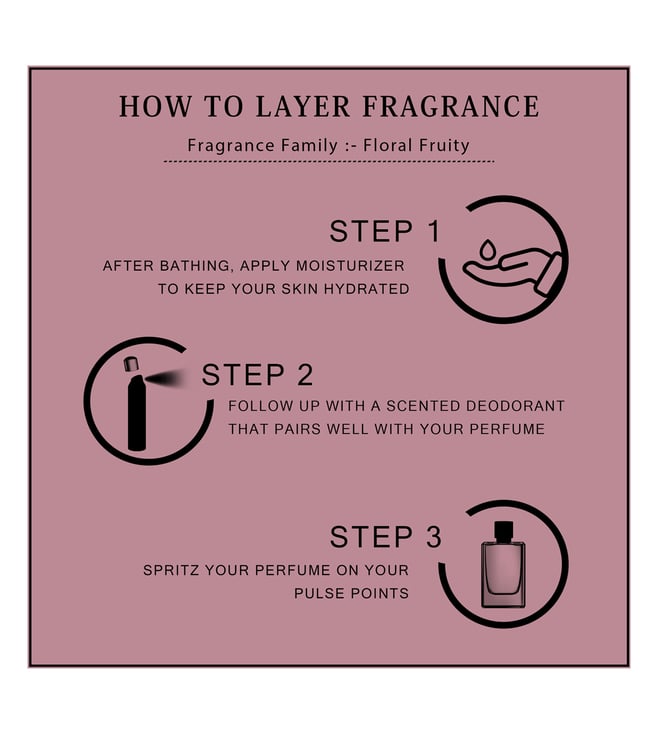 HOW TO LAYER FRAGRANCE

Fragrance Family :- Floral Fruity

STEP 1

AFTER BATHING, APPLY MOISTURIZER TO KEEP YOUR SKIN HYDRATED

STEP 2

FOLLOW UP WITH A SCENTED DEODORANT THAT PAIRS WELL WITH YOUR PERFUME

STEP 3

SPRITZ YOUR PERFUME ON YOUR PULSE POINTS