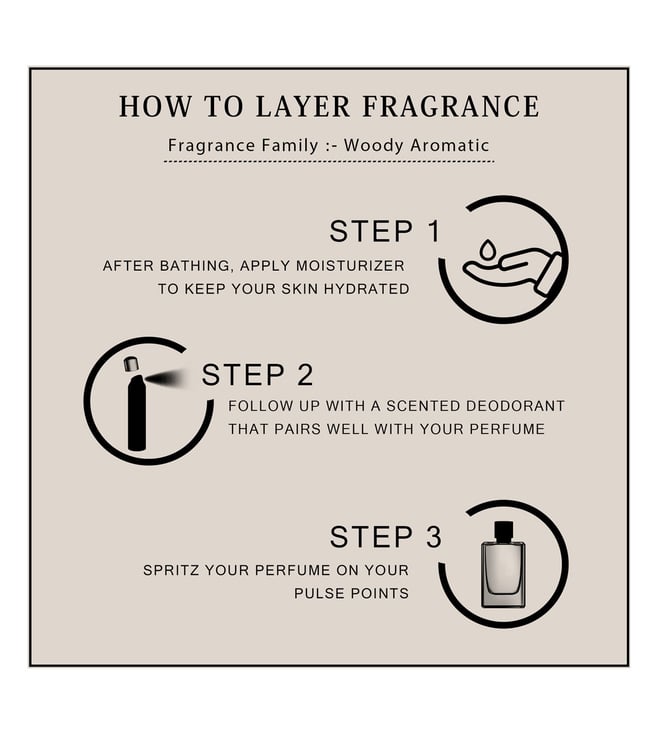 HOW TO LAYER FRAGRANCE

Fragrance Family :- Woody Aromatic

STEP 1

AFTER BATHING, APPLY MOISTURIZER TO KEEP YOUR SKIN HYDRATED

STEP 2

FOLLOW UP WITH A SCENTED DEODORANT THAT PAIRS WELL WITH YOUR PERFUME

STEP 3

SPRITZ YOUR PERFUME ON YOUR PULSE POINTS