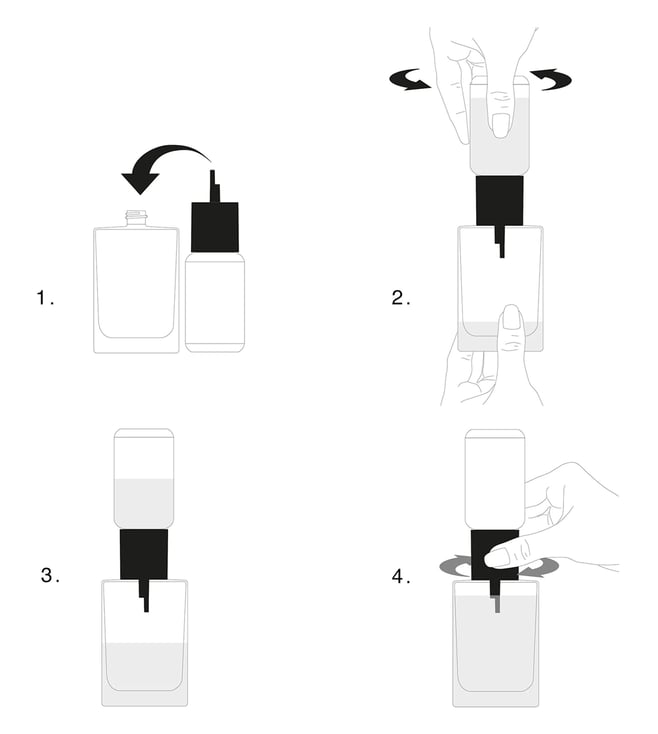 1.

2.

3.

4.