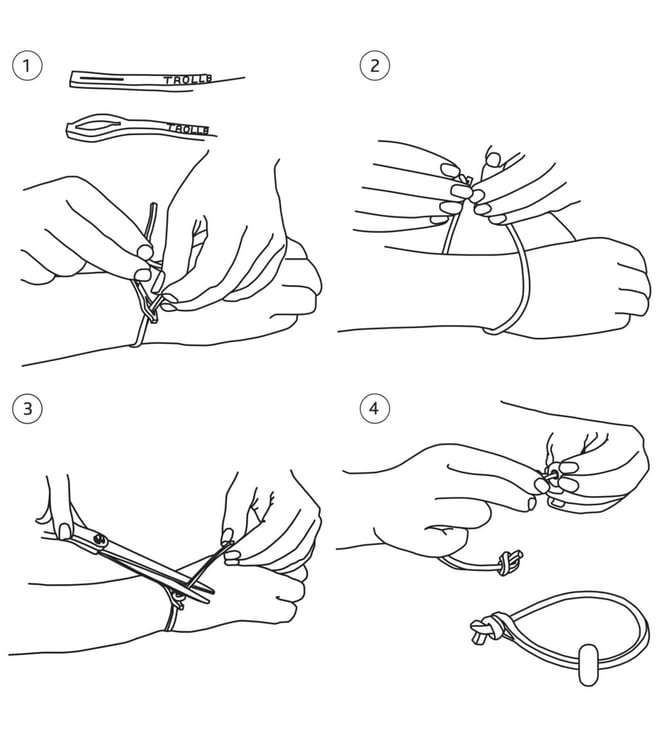 1

TROLLB

TROLLB

2

3

4