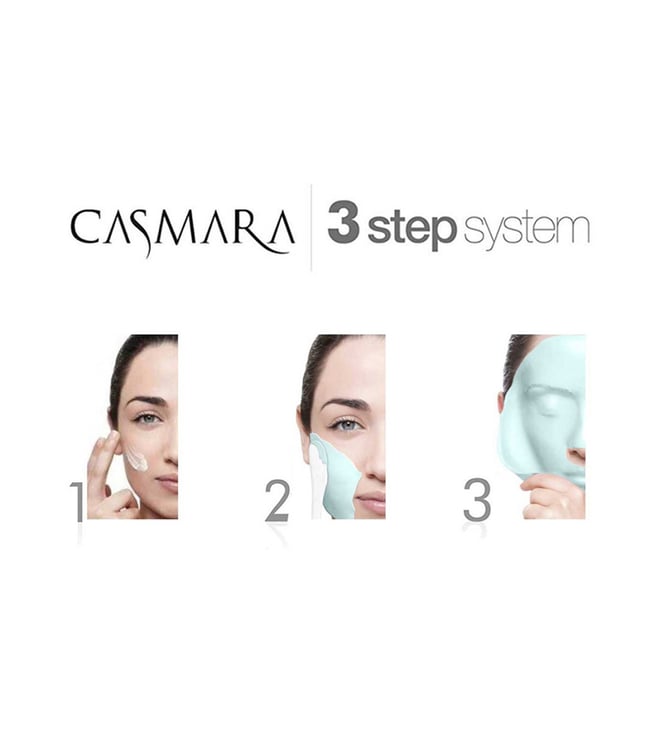 CASMARA 3 step system

1

2

3