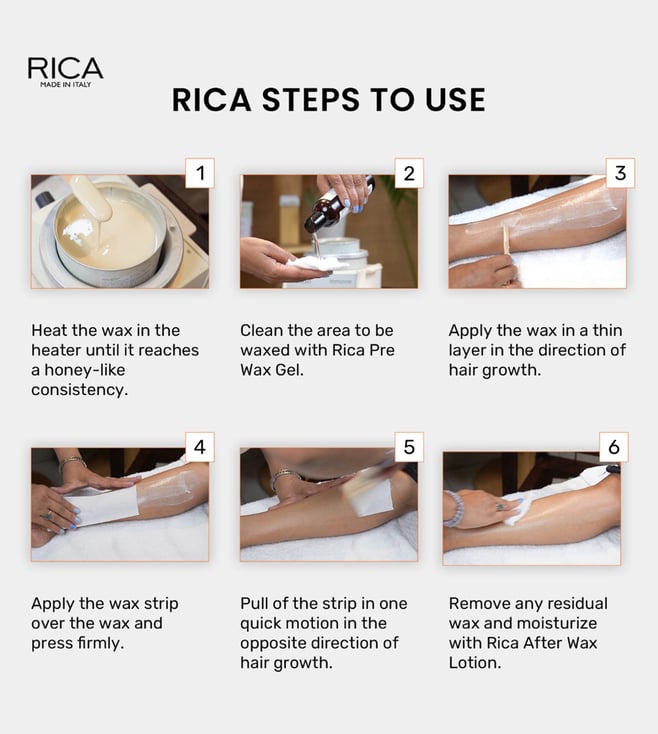 RICA
MADE IN ITALY

RICA STEPS TO USE

1

Heat the wax in the heater until it reaches a honey-like consistency.

2

Clean the area to be waxed with Rica Pre Wax Gel.

3

Apply the wax in a thin layer in the direction of hair growth.

4

Apply the wax strip over the wax and press firmly.

5

Pull of the strip in one quick motion in the opposite direction of hair growth.

6

Remove any residual wax and moisturize with Rica After Wax Lotion.