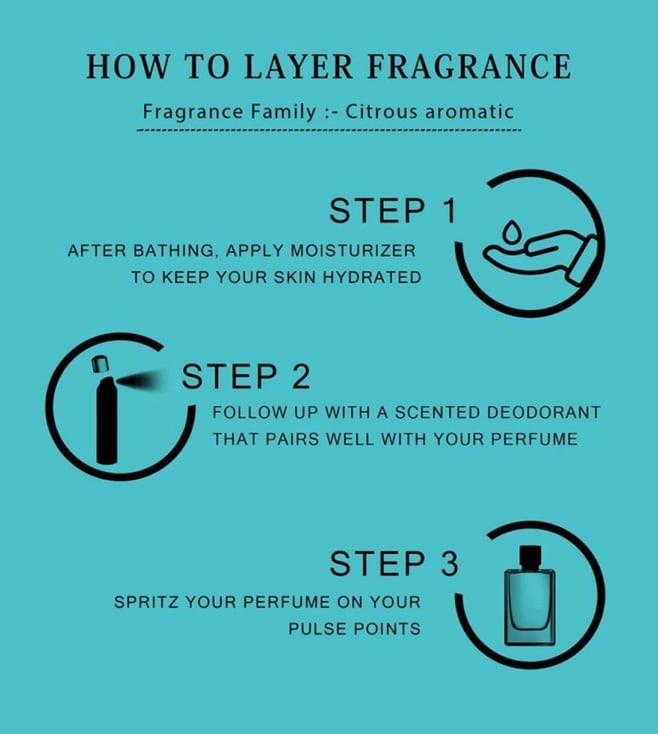 HOW TO LAYER FRAGRANCE

Fragrance Family :- Citrous aromatic

STEP 1

AFTER BATHING, APPLY MOISTURIZER TO KEEP YOUR SKIN HYDRATED

STEP 2

FOLLOW UP WITH A SCENTED DEODORANT THAT PAIRS WELL WITH YOUR PERFUME

STEP 3

SPRITZ YOUR PERFUME ON YOUR PULSE POINTS