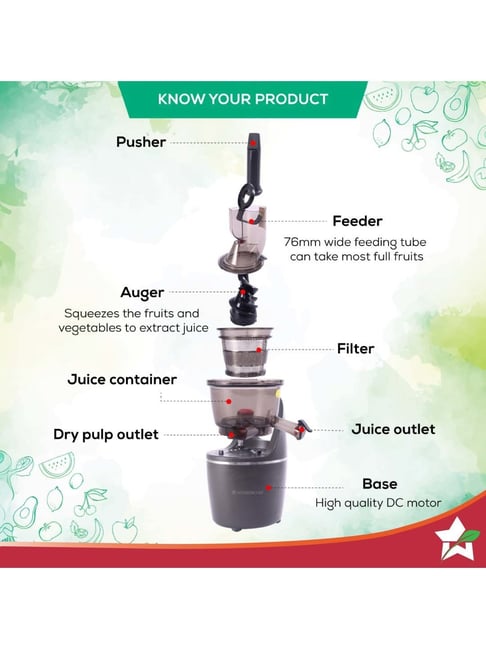 KNOW YOUR PRODUCT

Pusher

Feeder
76mm wide feeding tube can take most full fruits

Auger
Squeezes the fruits and vegetables to extract juice

Filter

Juice container

Dry pulp outlet

Juice outlet

Base
High quality DC motor