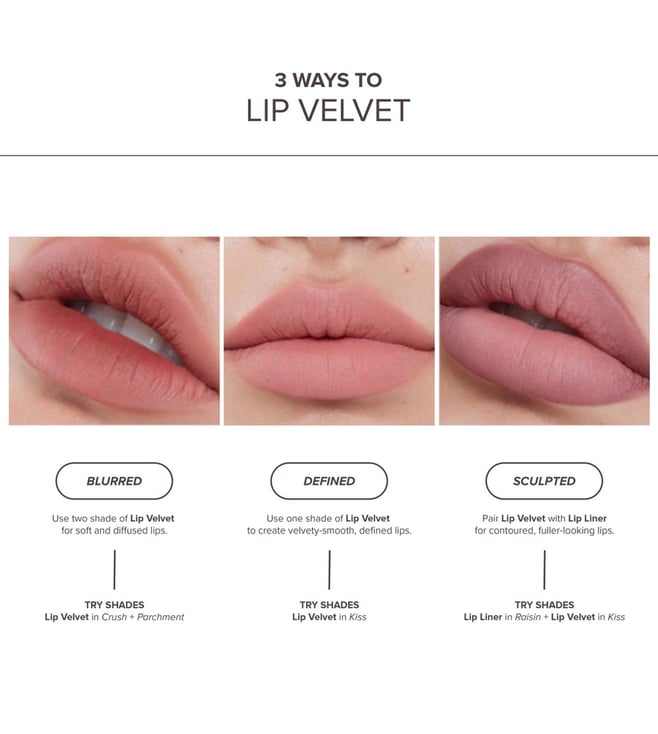 3 WAYS TO
LIP VELVET

BLURRED

Use two shade of Lip Velvet for soft and diffused lips.

TRY SHADES
Lip Velvet in Crush + Parchment

DEFINED

Use one shade of Lip Velvet to create velvety-smooth, defined lips.

TRY SHADES
Lip Velvet in Kiss

SCULPTED

Pair Lip Velvet with Lip Liner for contoured, fuller-looking lips.

TRY SHADES
Lip Liner in Raisin + Lip Velvet in Kiss