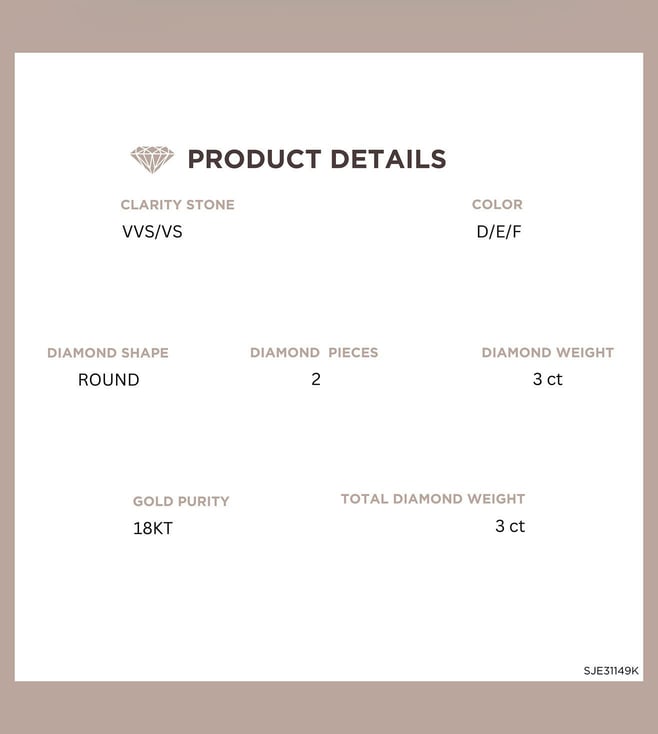 PRODUCT DETAILS

CLARITY STONE
VVS/VS

COLOR
D/E/F

DIAMOND SHAPE
ROUND

DIAMOND  PIECES
2

DIAMOND WEIGHT
3 ct

GOLD PURITY
18KT

TOTAL DIAMOND WEIGHT
3 ct

SJE31149K