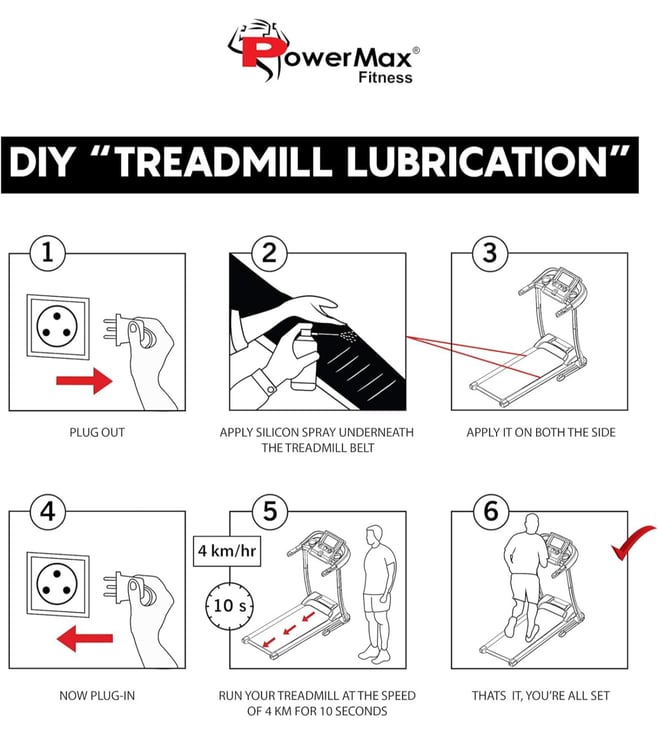 PowerMax®
Fitness

DIY "TREADMILL LUBRICATION"

1

PLUG OUT

2

APPLY SILICON SPRAY UNDERNEATH THE TREADMILL BELT

3

APPLY IT ON BOTH THE SIDE

4

NOW PLUG-IN

5

4 km/hr

10 s

RUN YOUR TREADMILL AT THE SPEED OF 4 KM FOR 10 SECONDS

6

THATS IT, YOU'RE ALL SET